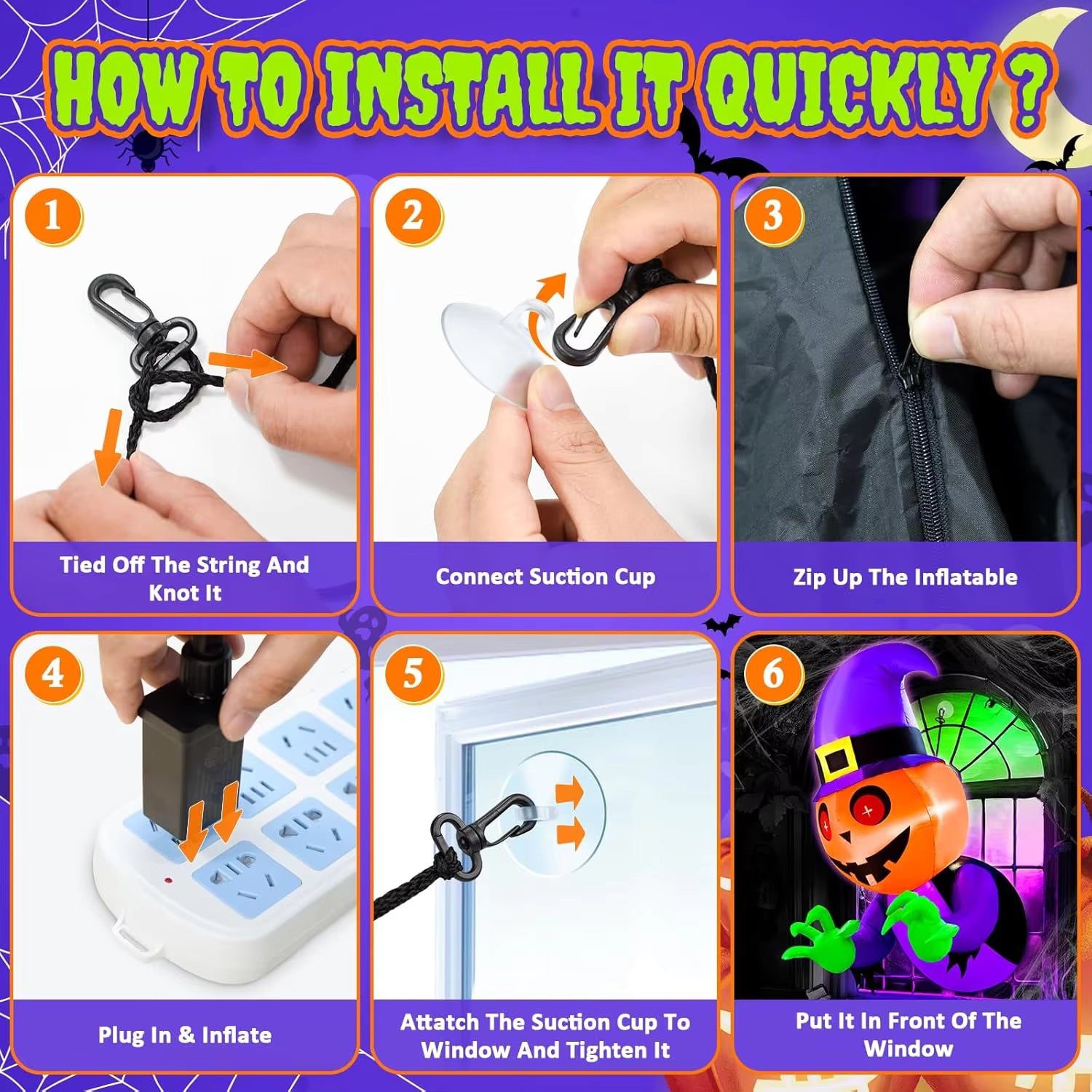 HOW TO INSTALL IT QUICKLY ?

1
Tied Off The String And Knot It

2
Connect Suction Cup

3
Zip Up The Inflatable

4
Plug In & Inflate

5
Attatch The Suction Cup To Window And Tighten It

6
Put It In Front Of The Window